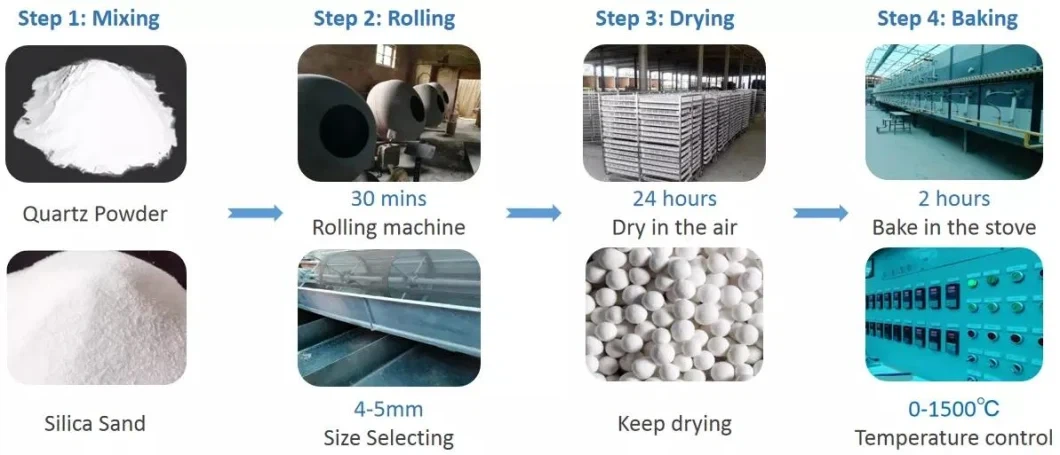 Step 1: Mixing

Quartz Powder

Silica Sand

Step 2: Rolling

30 mins
Rolling machine

4-5mm
Size Selecting

Step 3: Drying

24 hours
Dry in the air

Keep drying

Step 4: Baking

2 hours
Bake in the stove

0-1500℃
Temperature control